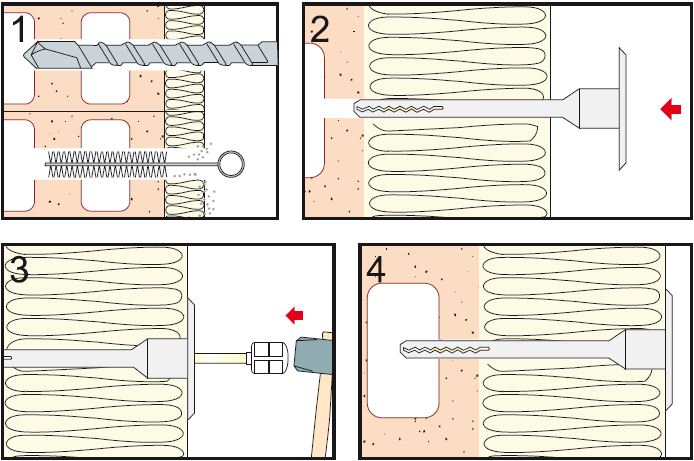 1

2

3

4